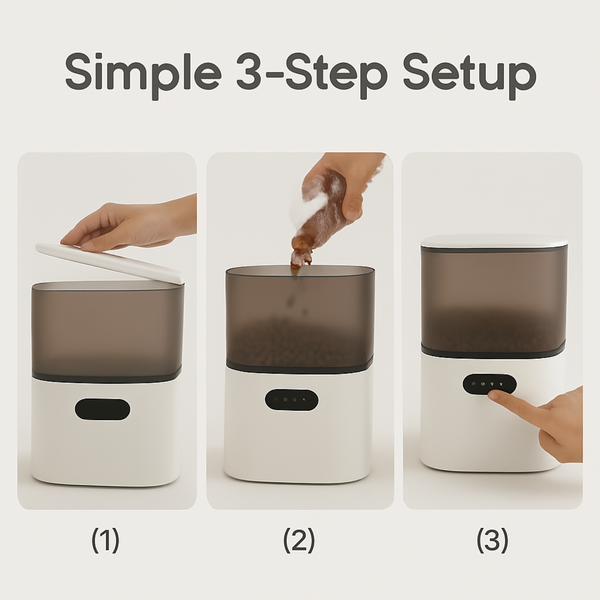 Simple 3-Step Setup

(1)

(2)

(3)