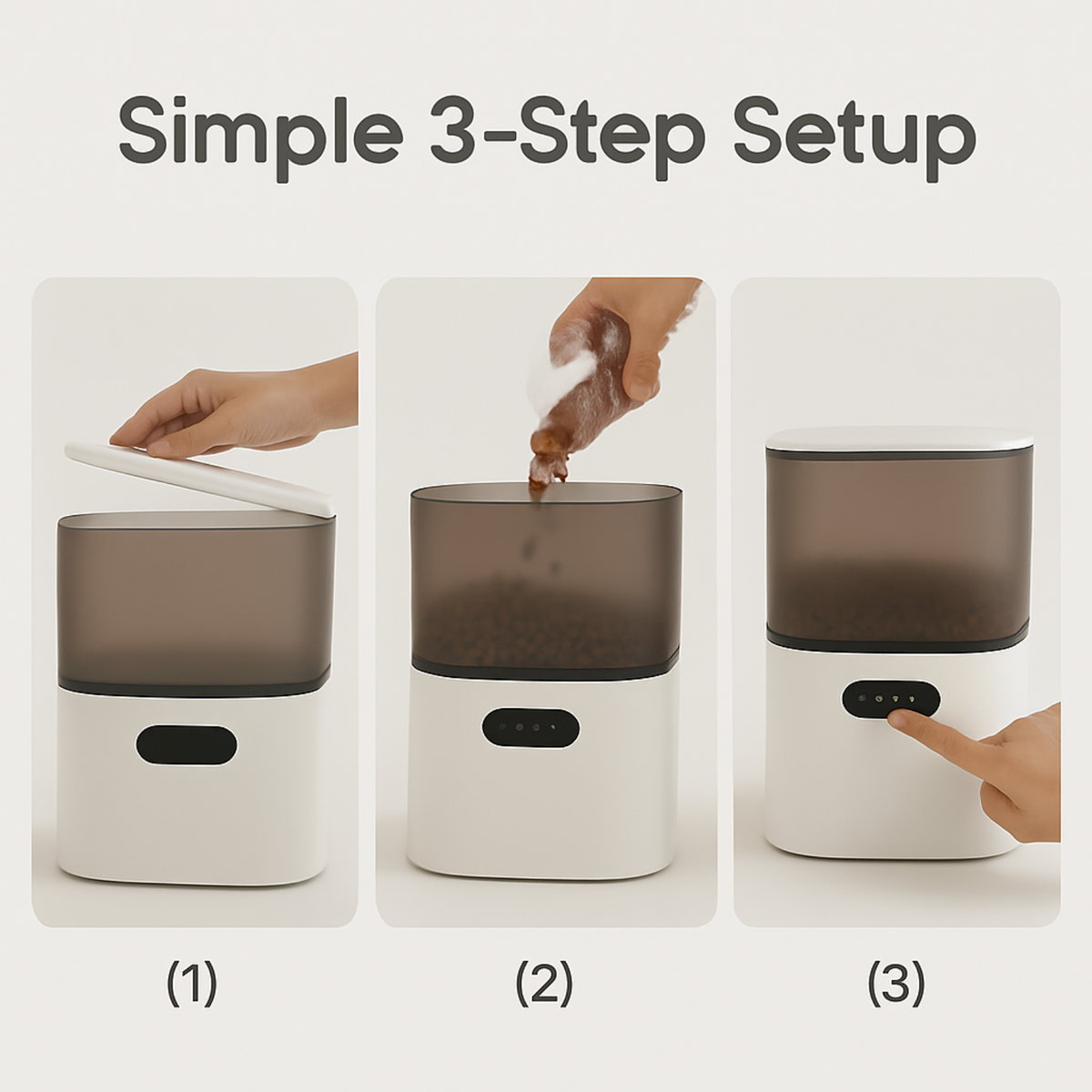 Simple 3-Step Setup

(1)

(2)

(3)